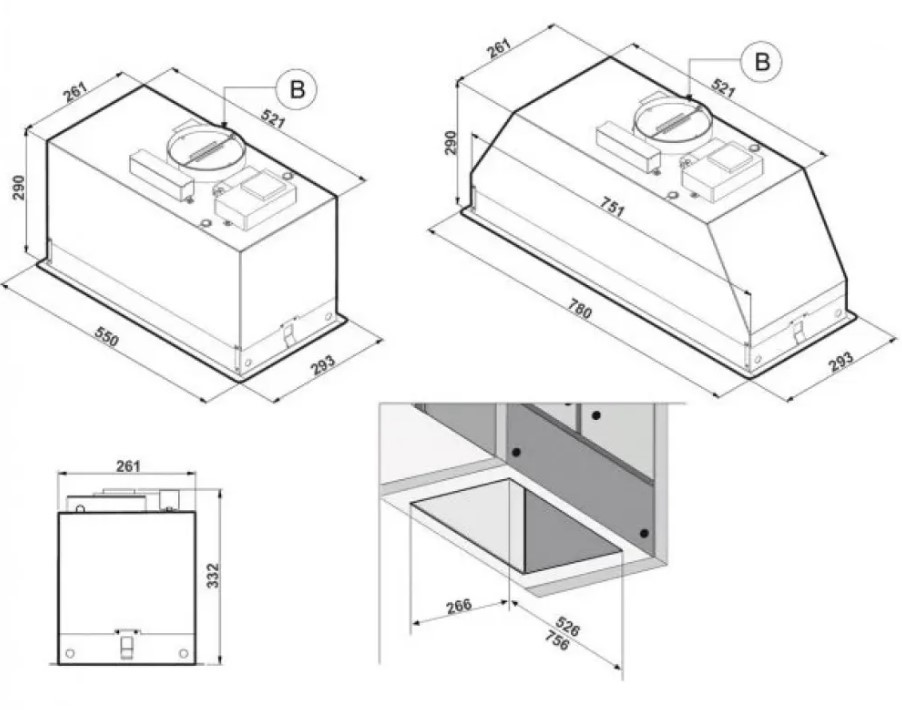 261
B
521
290
550
293
261
B
521
290
751
780
293
261
332
266
526
756