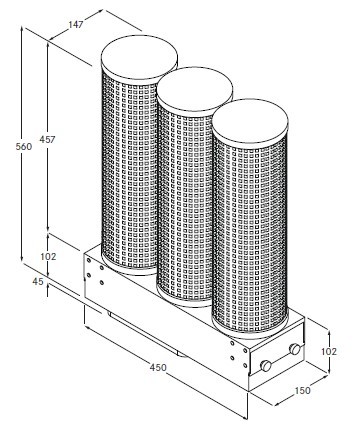 147
560
457
102
45
450
102
150