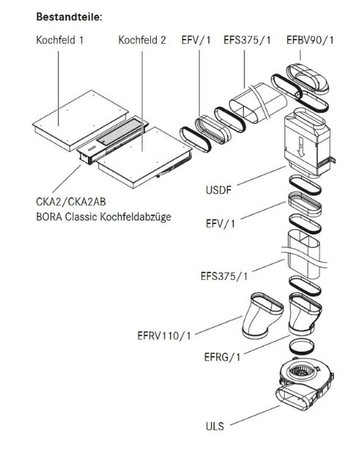 Bestandteile:

Kochfeld 1

Kochfeld 2

EFV/1

EFS375/1

EFBV90/1

CKA2/CKA2AB
BORA Classic Kochfeldabzüge

USDF

EFV/1

EFS375/1

EFRV110/1

EFRG/1

ULS